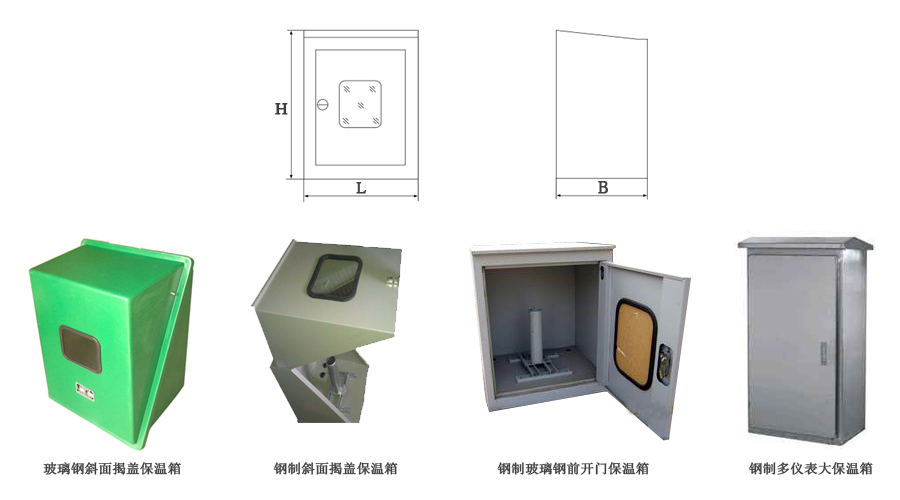 H

L

B

玻璃钢斜面揭盖保温箱

钢制斜面揭盖保温箱

钢制玻璃钢前开门保温箱

钢制多仪表大保温箱